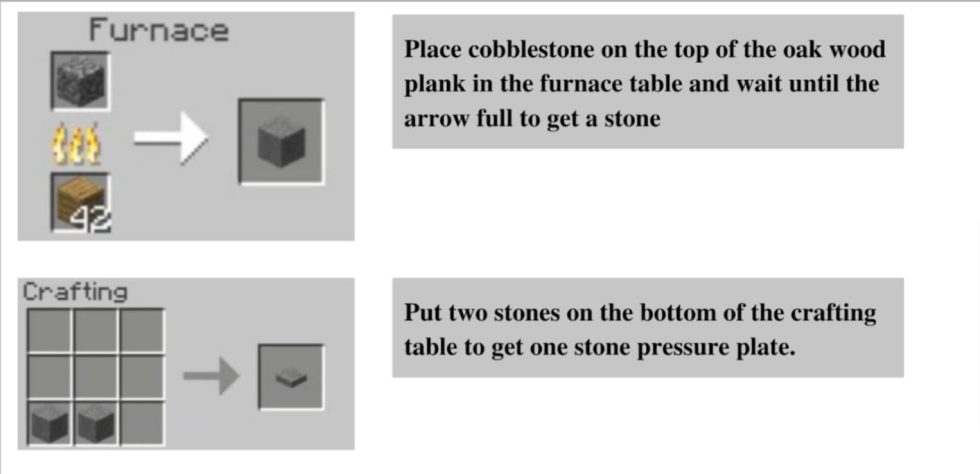 Furnace

42

Place cobblestone on the top of the oak wood plank in the furnace table and wait until the arrow full to get a stone

Crafting

Put two stones on the bottom of the crafting table to get one stone pressure plate.